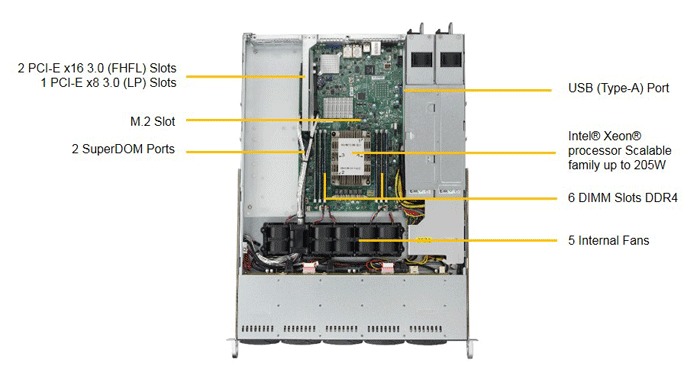 2 PCI-E x16 3.0 (FHFL) Slots
1 PCI-E x8 3.0 (LP) Slots

M.2 Slot

2 SuperDOM Ports

USB (Type-A) Port

Intel® Xeon® processor Scalable family up to 205W

6 DIMM Slots DDR4

5 Internal Fans