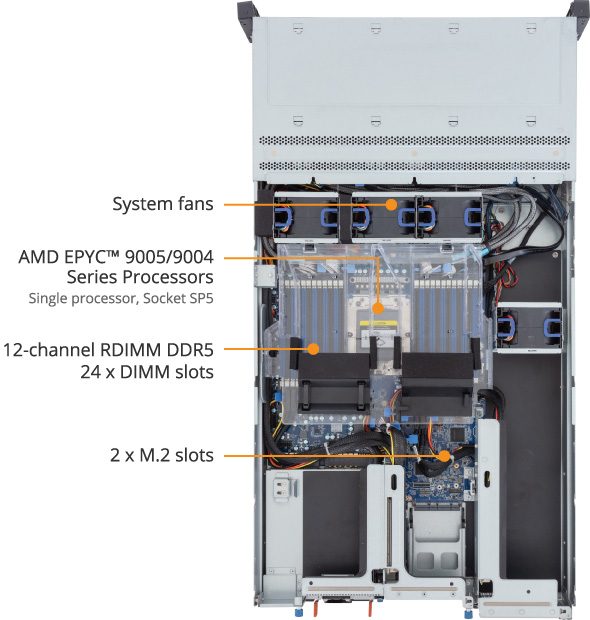 System fans

AMD EPYC™ 9005/9004 Series Processors
Single processor, Socket SP5

12-channel RDIMM DDR5
24 x DIMM slots

2 x M.2 slots