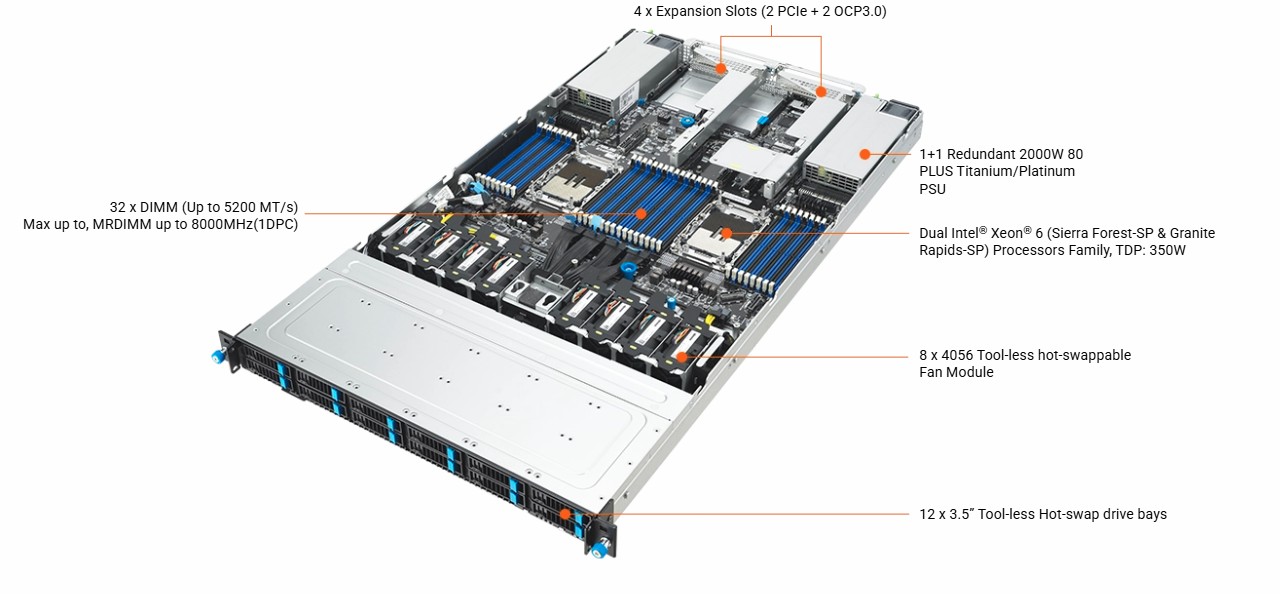 4 x Expansion Slots (2 PCIe + 2 OCP3.0)

1+1 Redundant 2000W 80 PLUS Titanium/Platinum PSU

32 x DIMM (Up to 5200 MT/s)
Max up to, MRDIMM up to 8000MHz(1DPC)

Dual Intel® Xeon® 6 (Sierra Forest-SP & Granite Rapids-SP) Processors Family, TDP: 350W

8 x 4056 Tool-less hot-swappable Fan Module

12 x 3.5" Tool-less Hot-swap drive bays