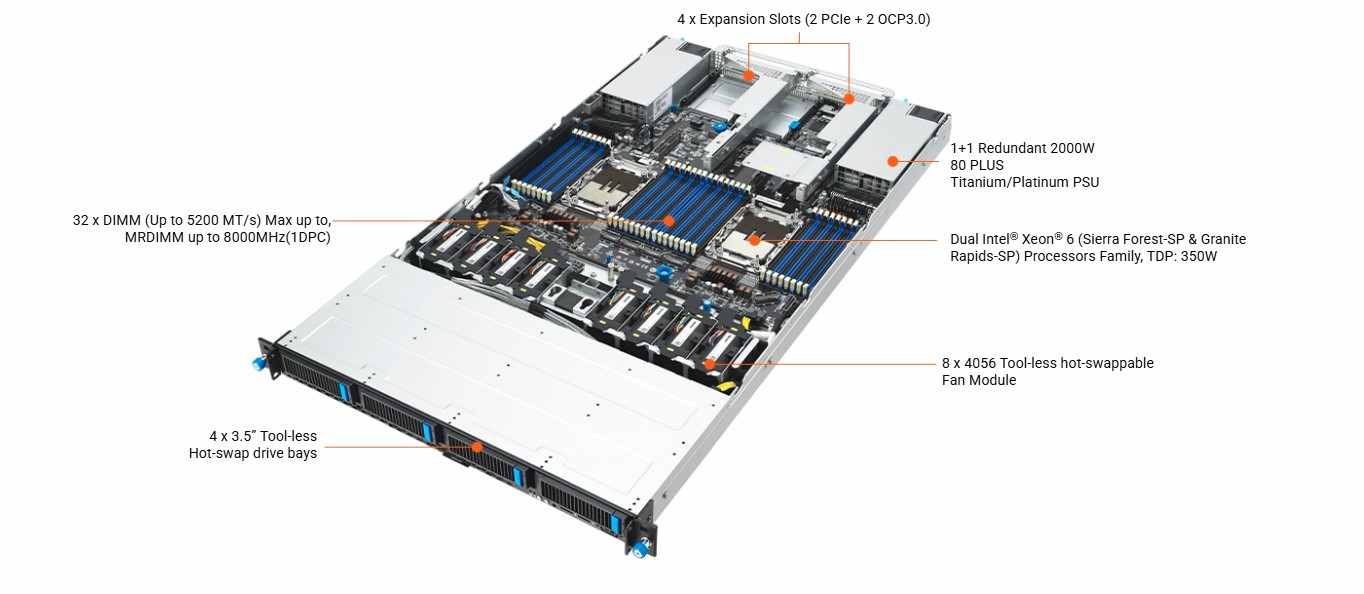 4 x Expansion Slots (2 PCIe + 2 OCP3.0)

1+1 Redundant 2000W
80 PLUS
Titanium/Platinum PSU

32 x DIMM (Up to 5200 MT/s) Max up to,
MRDIMM up to 8000MHz(1DPC)

Dual Intel® Xeon® 6 (Sierra Forest-SP & Granite Rapids-SP) Processors Family, TDP: 350W

8 x 4056 Tool-less hot-swappable
Fan Module

4 x 3.5" Tool-less
Hot-swap drive bays