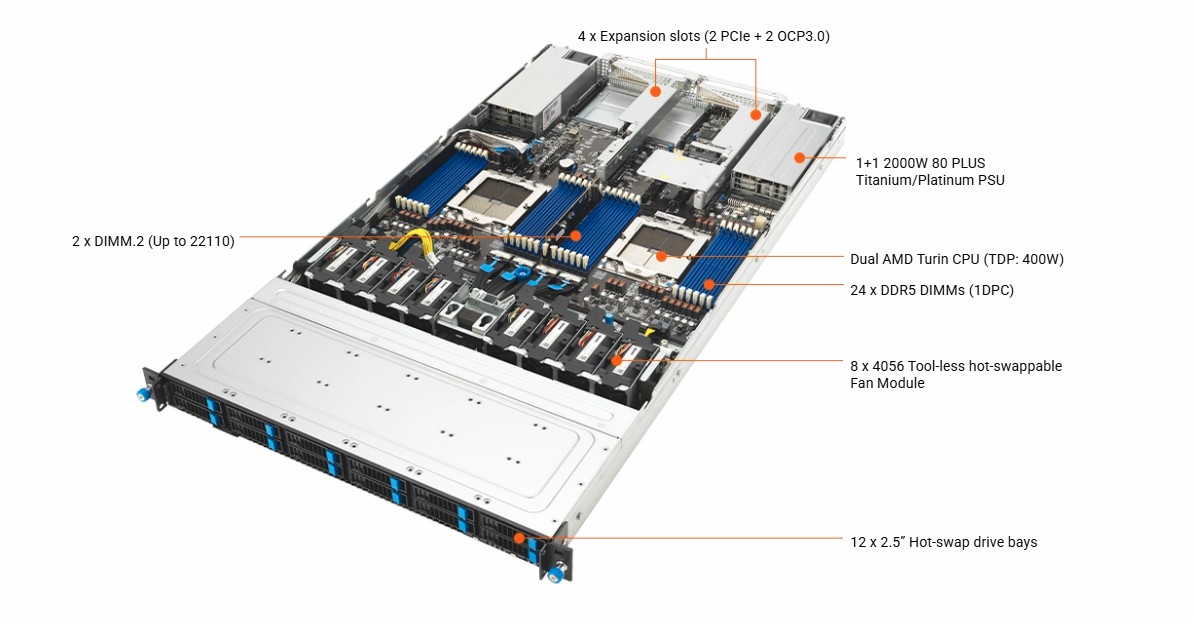 4 x Expansion slots (2 PCIe + 2 OCP3.0)

1+1 2000W 80 PLUS Titanium/Platinum PSU

2 x DIMM.2 (Up to 22110)

Dual AMD Turin CPU (TDP: 400W)

24 x DDR5 DIMMs (1DPC)

8 x 4056 Tool-less hot-swappable Fan Module

12 x 2.5" Hot-swap drive bays